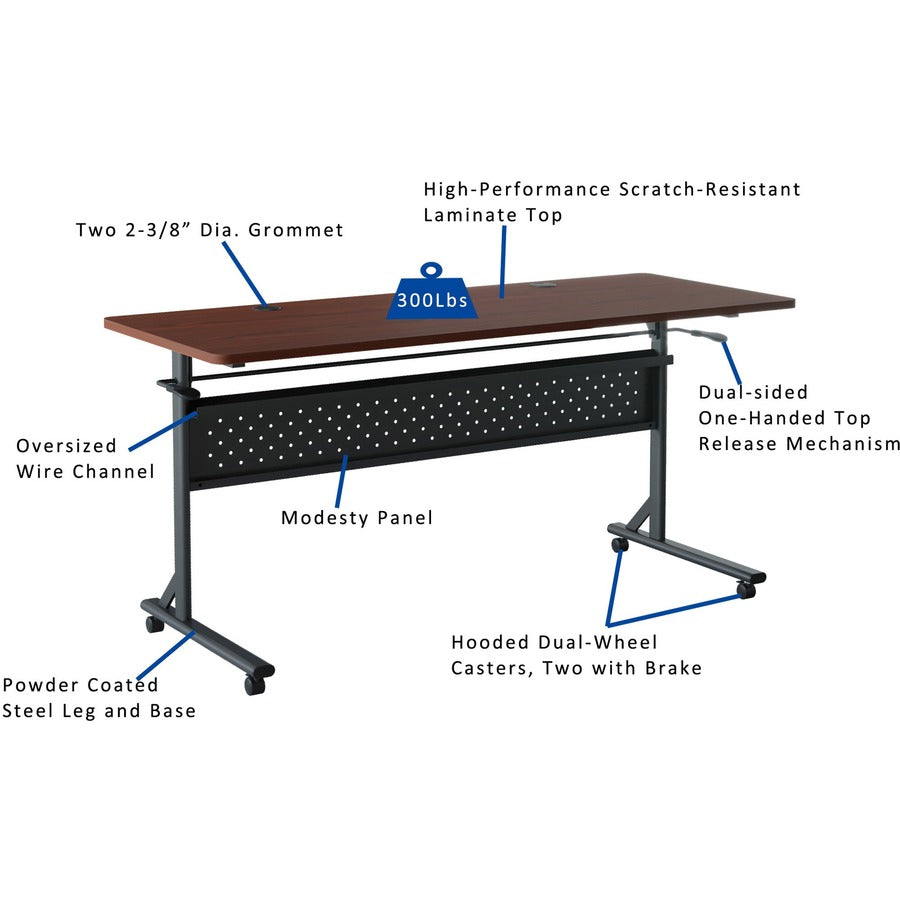 High-Performance Scratch-Resistant Laminate Top

Two 2-3/8” Dia. Grommet

300Lbs

Dual-sided One-Handed Top Release Mechanism

Oversized Wire Channel

Modesty Panel

Hooded Dual-Wheel Casters, Two with Brake

Powder Coated Steel Leg and Base